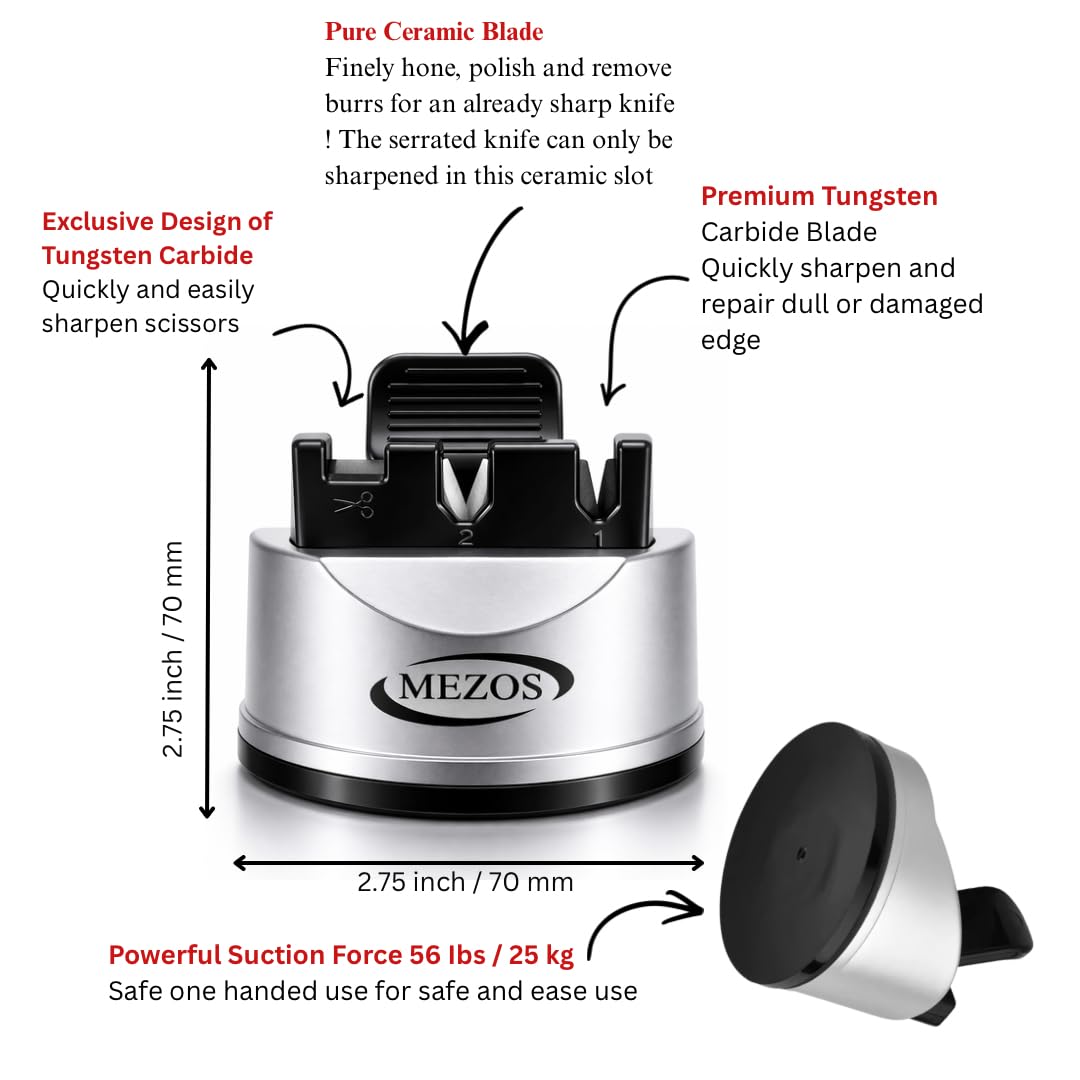 Pure Ceramic Blade
Finely hone, polish and remove burrs for an already sharp knife ! The serrated knife can only be sharpened in this ceramic slot

Exclusive Design of Tungsten Carbide
Quickly and easily sharpen scissors

Premium Tungsten
Carbide Blade
Quickly sharpen and repair dull or damaged edge

2

1

MEZOS

2.75 inch / 70 mm

2.75 inch / 70 mm

Powerful Suction Force 56 Ibs / 25 kg
Safe one handed use for safe and ease use